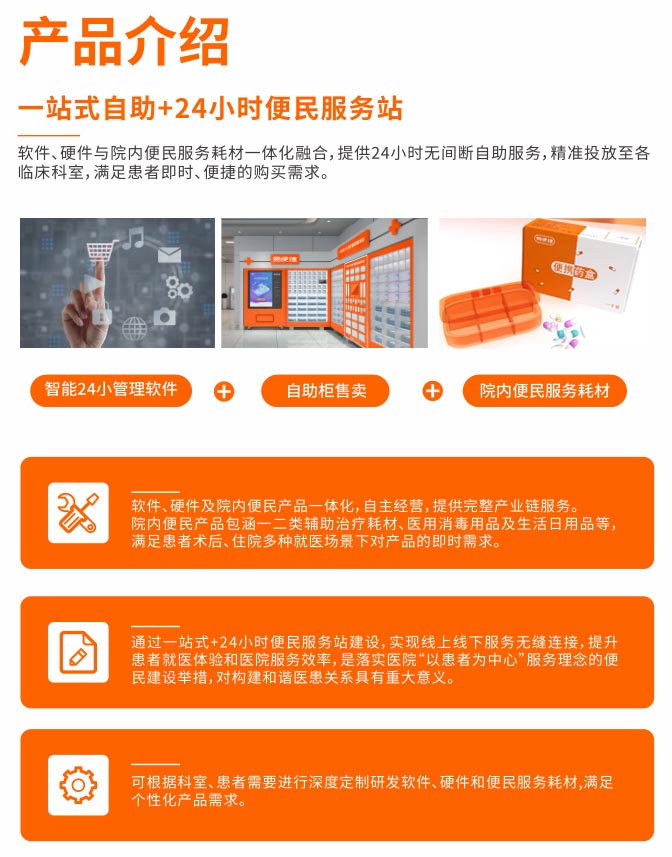 产品介绍

一站式自助+24小时便民服务站

软件、硬件与院内便民服务耗材一体化融合，提供24小时无间断自助服务，精准投放至各临床科室，满足患者即时、便捷的购买需求。

便携药盒

智能24小管理软件 + 自助柜售卖 + 院内便民服务耗材

软件、硬件及院内便民产品一体化，自主经营，提供完整产业链服务。院内便民产品包涵一二类辅助治疗耗材、医用消毒用品及生活日用品等，满足患者术后、住院多种就医场景下对产品的即时需求。

通过一站式+24小时便民服务站建设，实现线上线下服务无缝连接，提升患者就医体验和医院服务效率，是落实医院“以患者为中心”服务理念的便民建设举措，对构建和谐医患关系具有重大意义。

可根据科室、患者需要进行深度定制研发软件、硬件和便民服务耗材,满足个性化产品需求。